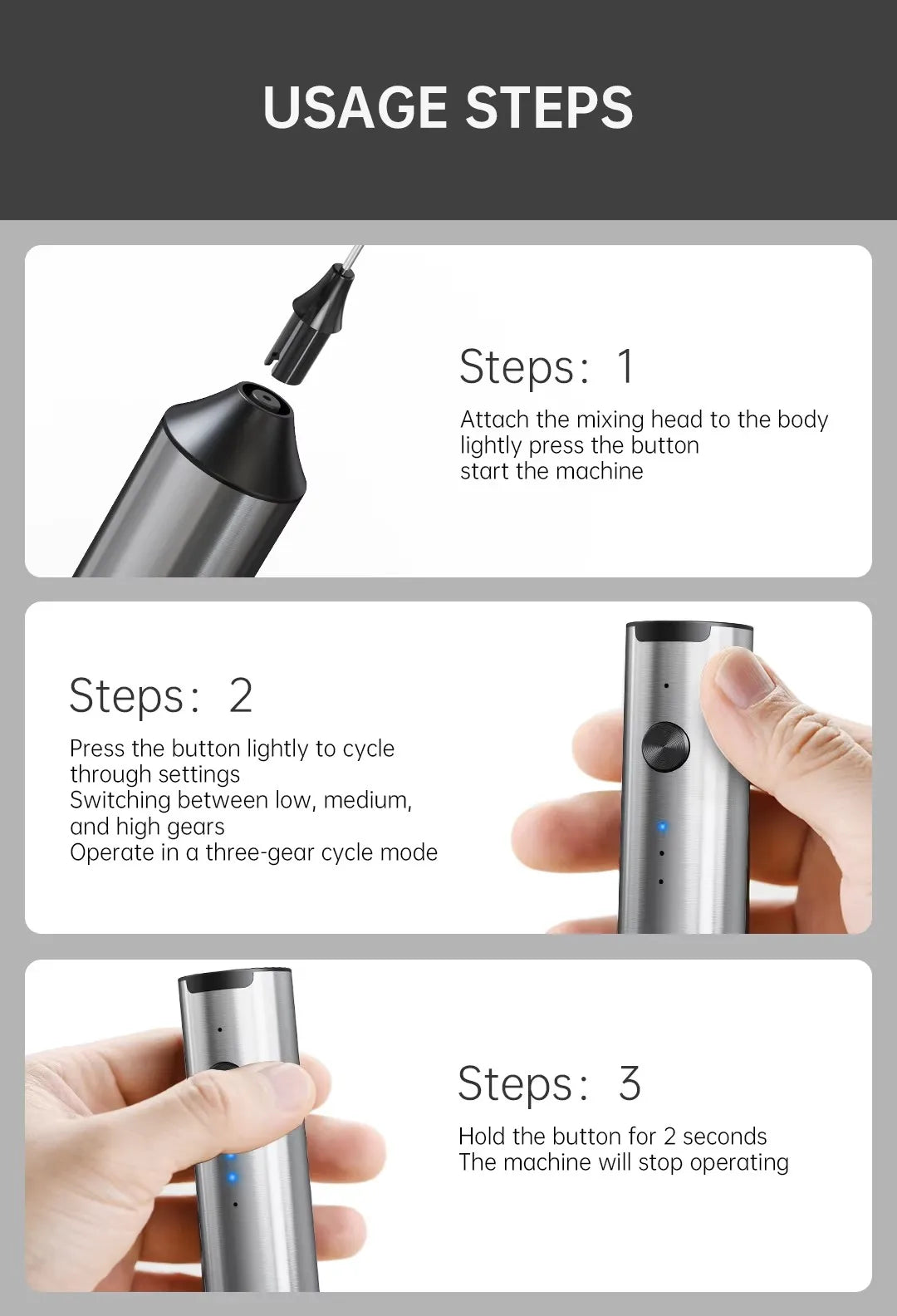 USAGE STEPS

Steps: 1

Attach the mixing head to the body
lightly press the button
start the machine

Steps: 2

Press the button lightly to cycle through settings
Switching between low, medium, and high gears
Operate in a three-gear cycle mode

Steps: 3

Hold the button for 2 seconds
The machine will stop operating