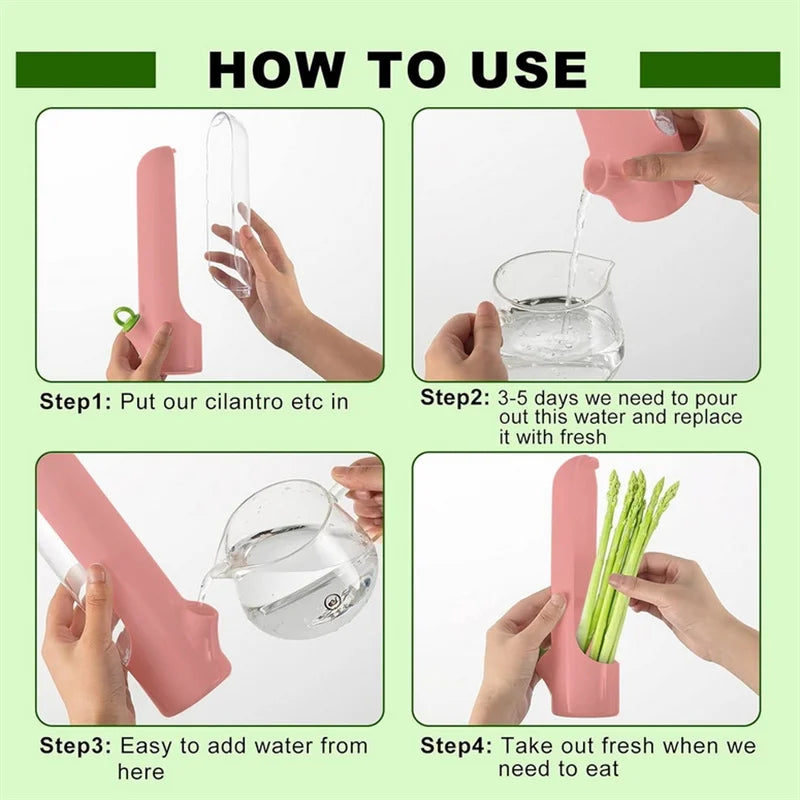 HOW TO USE

Step1: Put our cilantro etc in

Step2: 3-5 days we need to pour out this water and replace it with fresh

Step3: Easy to add water from here

Step4: Take out fresh when we need to eat