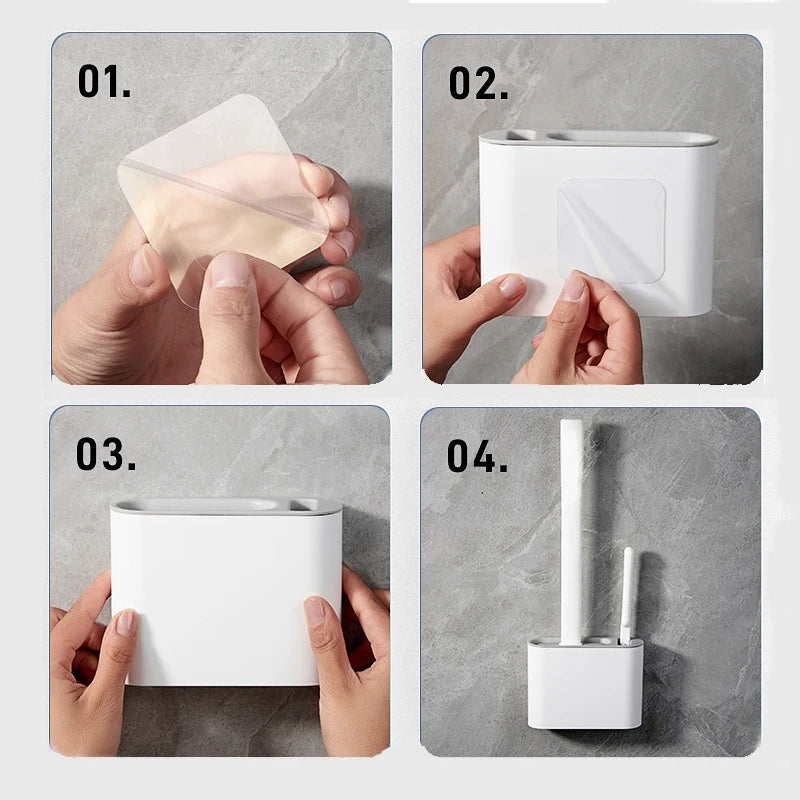 01.

02.

03.

04.