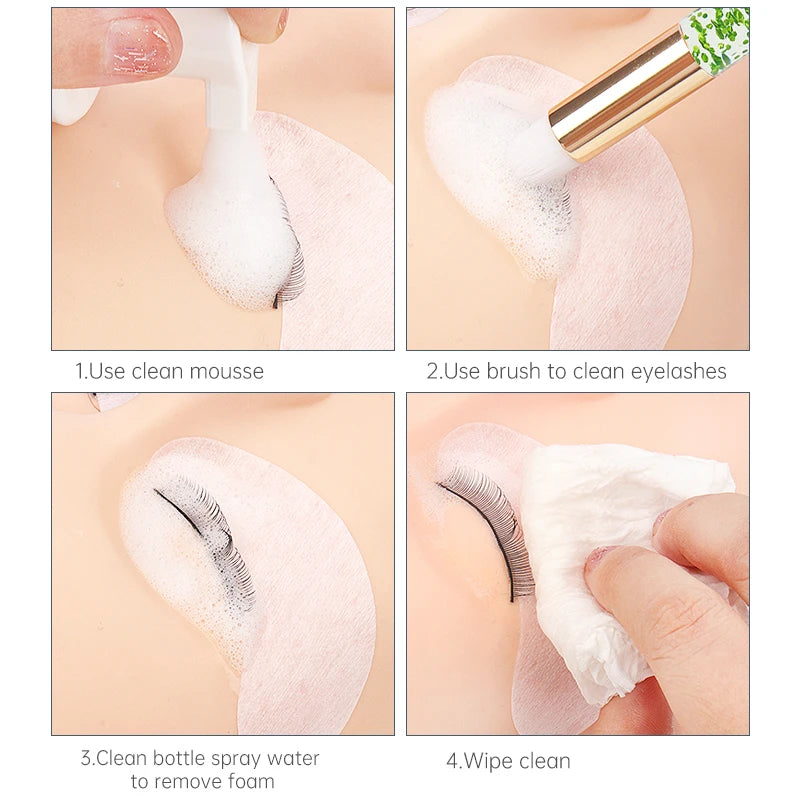 1.Use clean mousse

2.Use brush to clean eyelashes

3.Clean bottle spray water to remove foam

4.Wipe clean